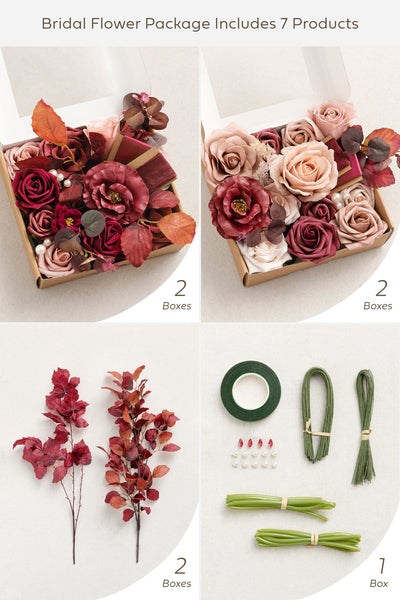 Bridal Flower Package Includes 7 Products

2
Boxes

2
Boxes

2
Boxes

1
Box